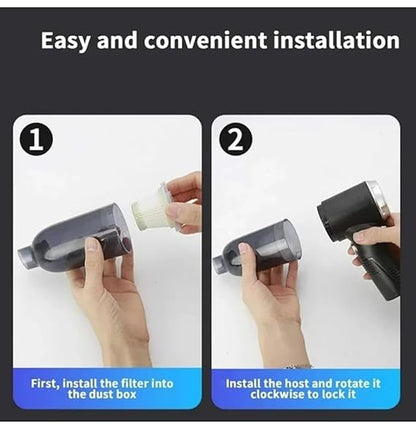 Easy and convenient installation

1

First, install the filter into the dust box

2

Install the host and rotate it clockwise to lock it